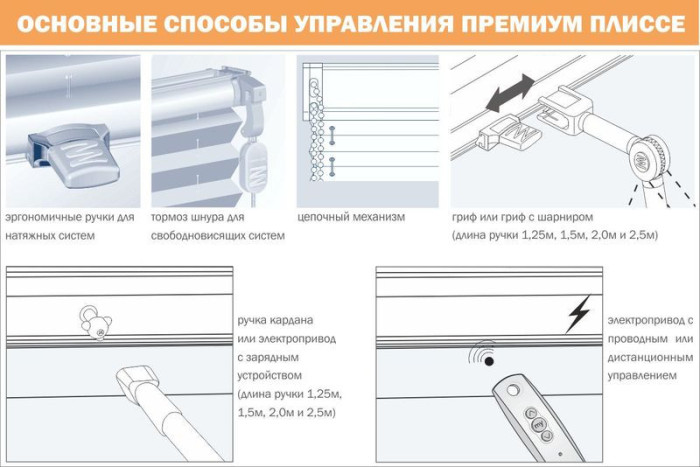 ОСНОВНЫЕ СПОСОБЫ УПРАВЛЕНИЯ ПРЕМИУМ ПЛИССЕ

эргономичные ручки для натяжных систем

тормоз шнура для свободновисящих систем

цепочный механизм

гриф или гриф с шарниром (длина ручки 1,25м, 1,5м, 2,0м и 2,5м)

ручка кардана или электропривод с зарядным устройством (длина ручки 1,25м, 1,5м, 2,0м и 2,5м)

электропривод с проводным или дистанционным управлением

my